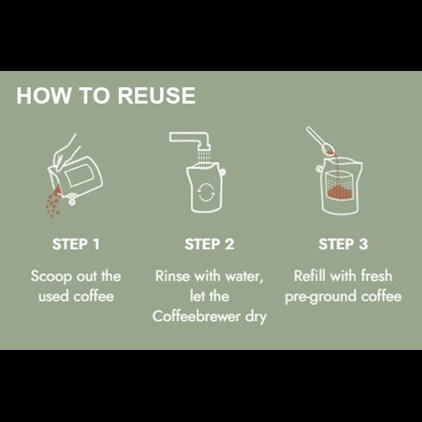 HOW TO REUSE

STEP 1

Scoop out the used coffee

STEP 2

Rinse with water, let the Coffeebrewer dry

STEP 3

Refill with fresh pre-ground coffee