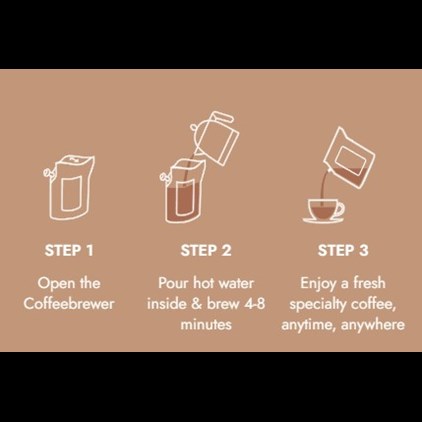 STEP 1

Open the Coffeebrewer

STEP 2

Pour hot water inside & brew 4-8 minutes

STEP 3

Enjoy a fresh specialty coffee, anytime, anywhere